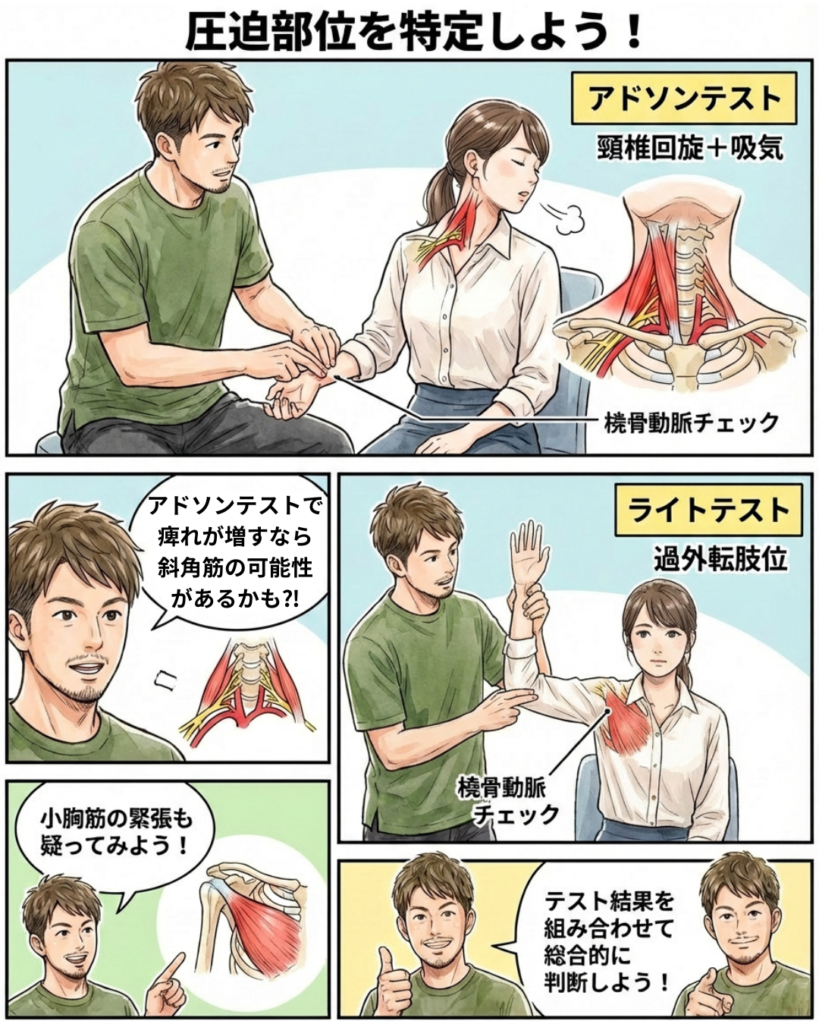 圧迫部位を特定しよう！

アドソンテスト
頸椎回旋＋吸気

橈骨動脈チェック

アドソンテストで痺れが増すなら斜角筋の可能性があるかも?!

ライトテスト
過外転肢位

橈骨動脈チェック

小胸筋の緊張も疑ってみよう！

テスト結果を組み合わせて総合的に判断しよう！