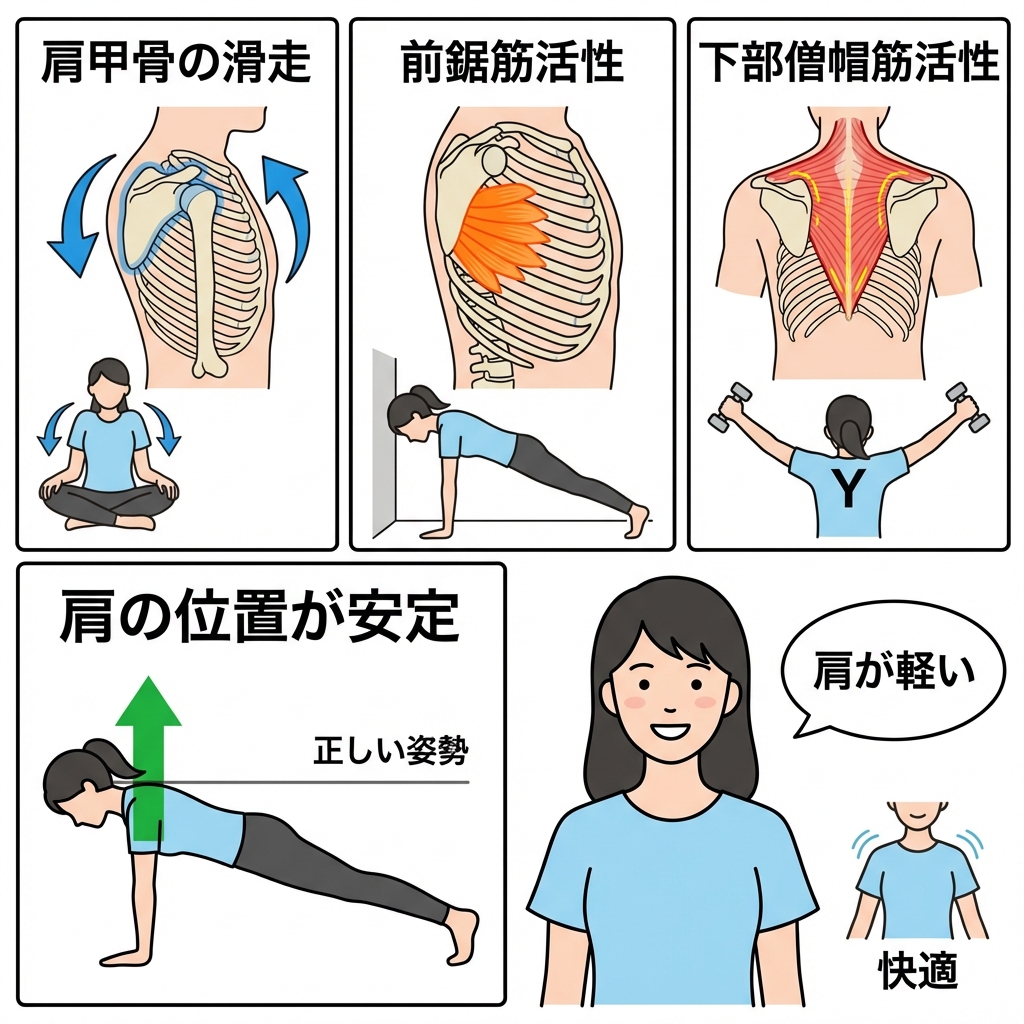 肩甲骨の滑走

前鋸筋活性

下部僧帽筋活性

Y

肩の位置が安定

正しい姿勢

肩が軽い

快適